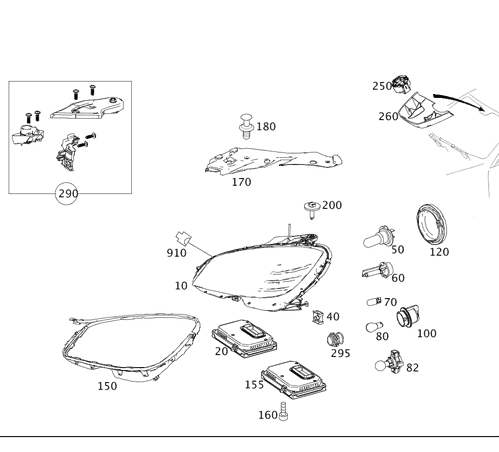 250
260
180
170
290
200
910
50
120
10
60
70
40
100
80
20
295
82
150
155
160