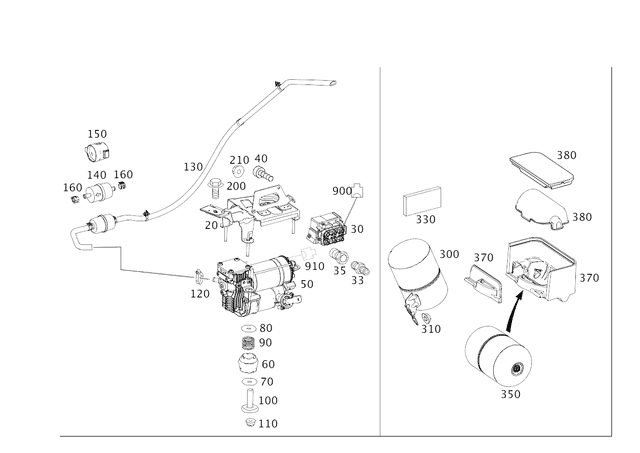 150
140
160
160
130
210
40
200
20
900
30
910
35
33
120
50
80
90
60
70
100
110
380
330
380
300
370
370
310
350