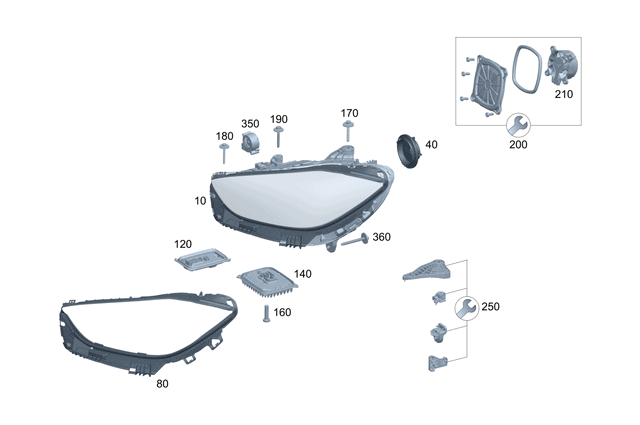 210
200
350
190
170
180
40
10
360
120
140
160
250
80