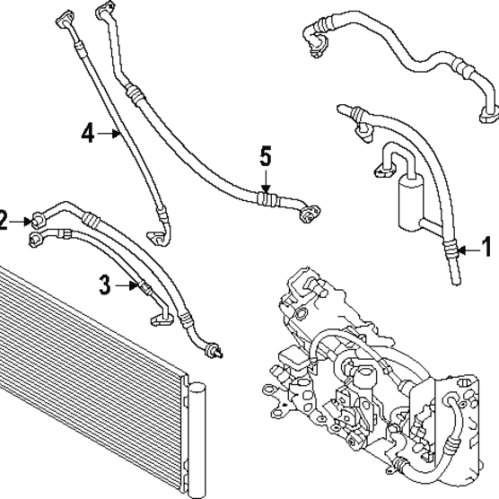 4
5
2
1
3