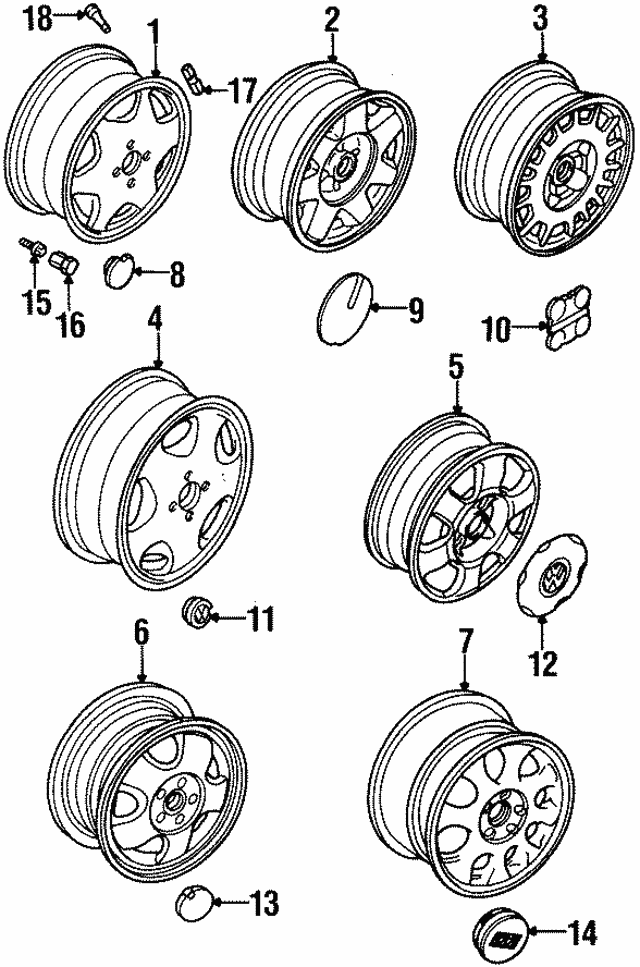 18
1
17
2
3
15
16
8
9
10
4
5
11
12
6
7
13
14