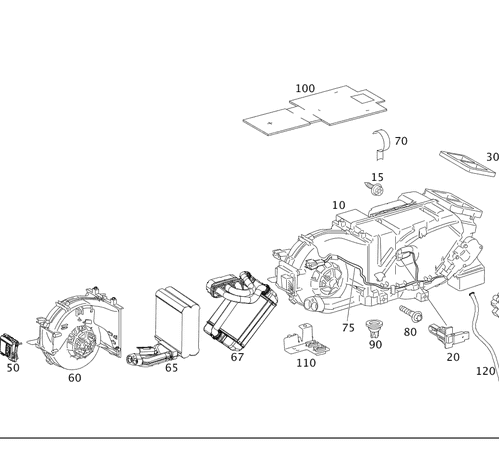 100
70
30
15
10
75
80
90
20
120
110
67
65
60
50