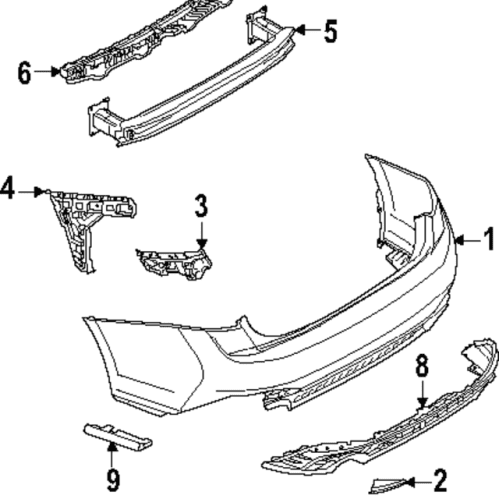 6
5
4
3
1
8
9
2