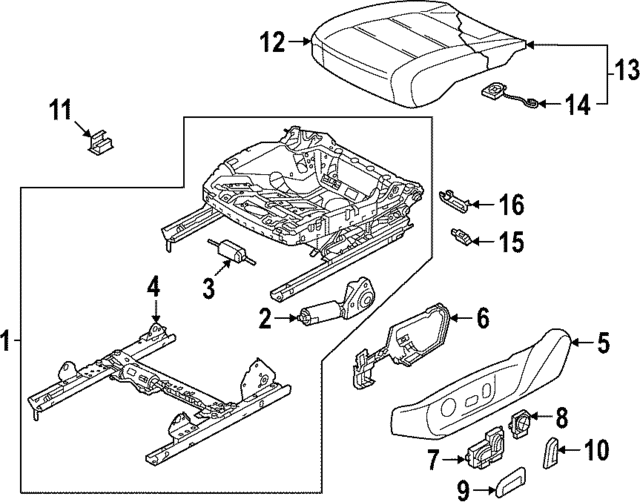 12
13
14
11
16
15
3
4
2
6
5
1
8
7
10
9