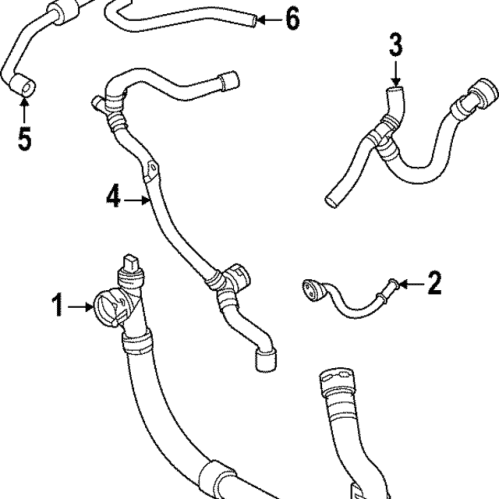 6
3
5
4
2
1